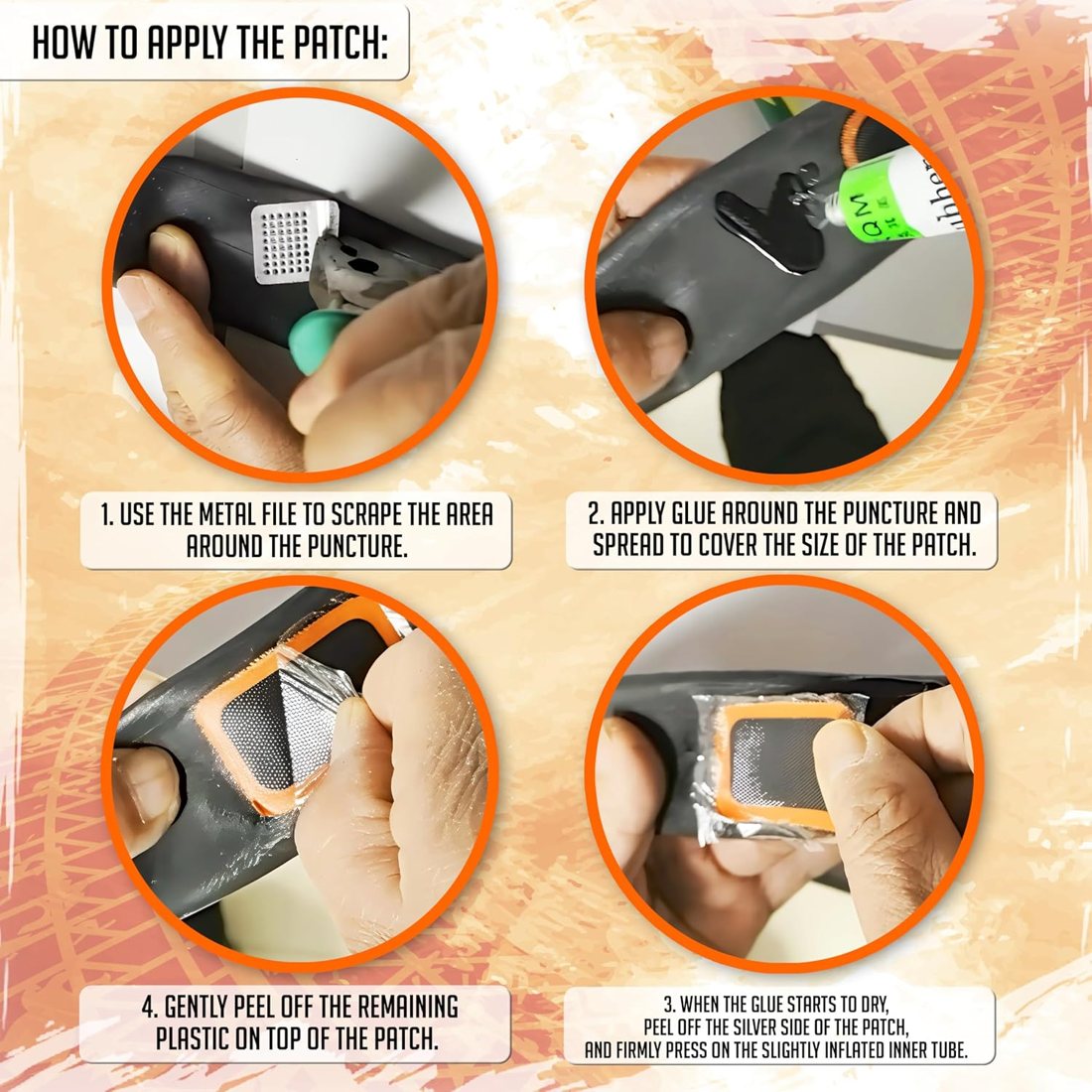 HOW TO APPLY THE PATCH:

1. USE THE METAL FILE TO SCRAPE THE AREA AROUND THE PUNCTURE.

2. APPLY GLUE AROUND THE PUNCTURE AND SPREAD TO COVER THE SIZE OF THE PATCH.

4. GENTLY PEEL OFF THE REMAINING PLASTIC ON TOP OF THE PATCH.

3. WHEN THE GLUE STARTS TO DRY, PEEL OFF THE SILVER SIDE OF THE PATCH, AND FIRMLY PRESS ON THE SLIGHTLY INFLATED INNER TUBE.